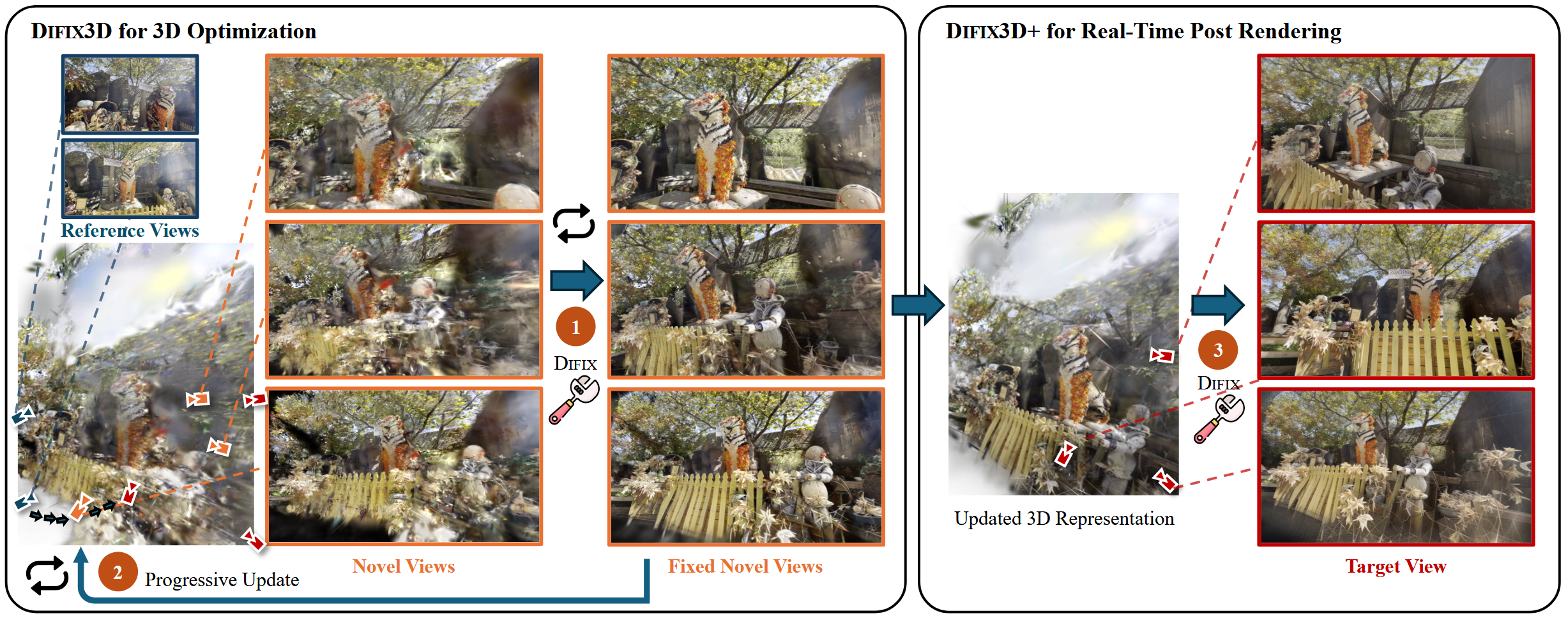 DIFIX3D for 3D Optimization

Reference Views

1

DIFIX

2 Progressive Update

Novel Views

Fixed Novel Views

DIFIX3D+ for Real-Time Post Rendering

Updated 3D Representation

3

DIFIX

Target View